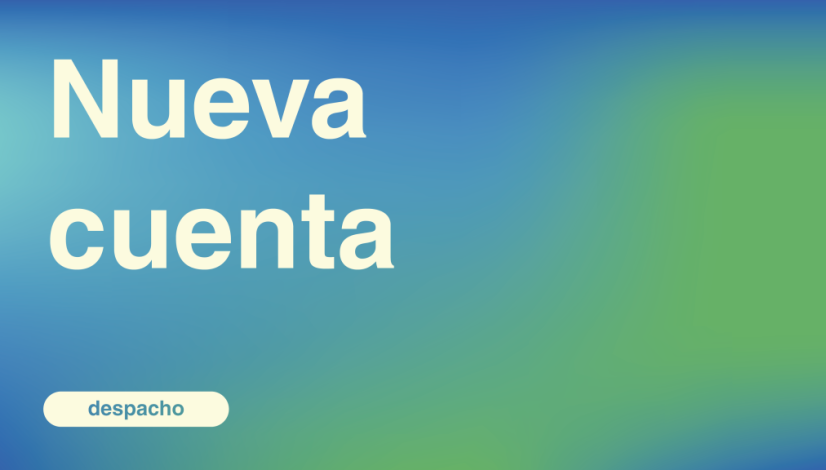 Nueva cuenta

despacho